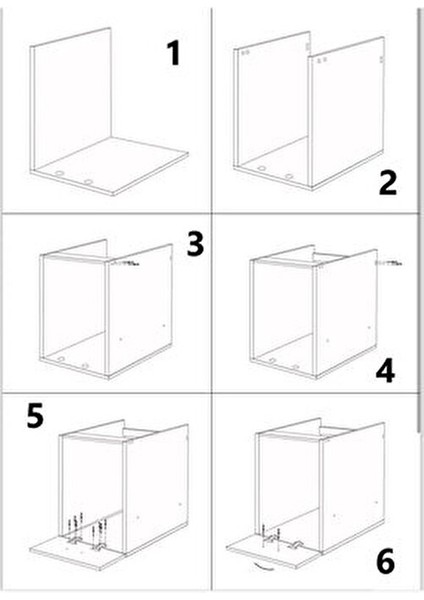 1

2

3

4

5

6