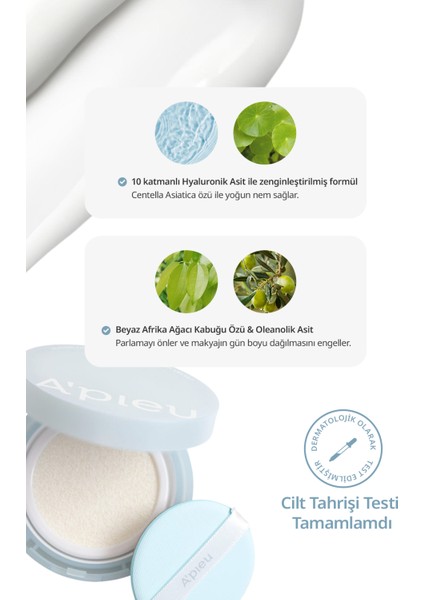 10 katmanlı Hyaluronik Asit ile zenginleştirilmiş formül
Centella Asiatica özü ile yoğun nem sağlar.

Beyaz Afrika Ağacı Kabuğu Özü & Oleanolik Asit
Parlamayı önler ve makyajın gün boyu dağılmasını engeller.

A'pieu

DERMATOLOJİK OLARAK TEST EDİLMİŞTİR

Cilt Tahrişi Testi Tamamlamdı

A'pieu