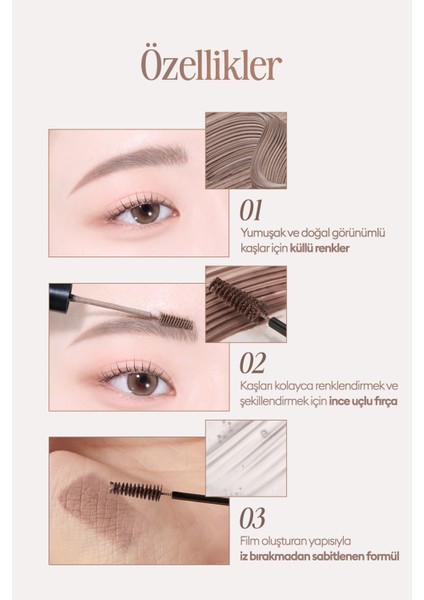 Özellikler

01
Yumuşak ve doğal görünümlü kaşlar için küllü renkler

02
Kaşları kolayca renklendirmek ve şekillendirmek için ince uçlu fırça

03
Film oluşturan yapısıyla iz bırakmadan sabitlenen formül