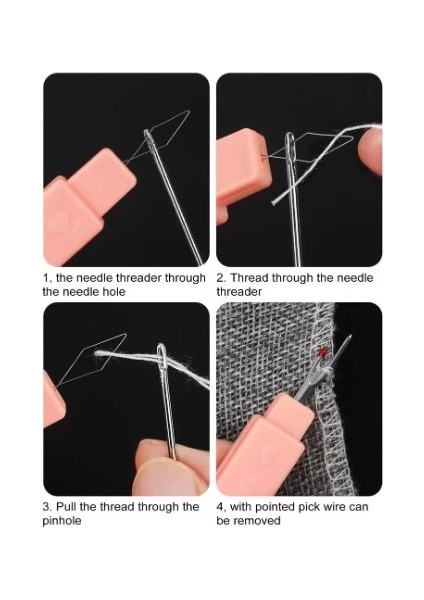 1, the needle threader through the needle hole

2. Thread through the needle threader

3. Pull the thread through the pinhole

4, with pointed pick wire can be removed