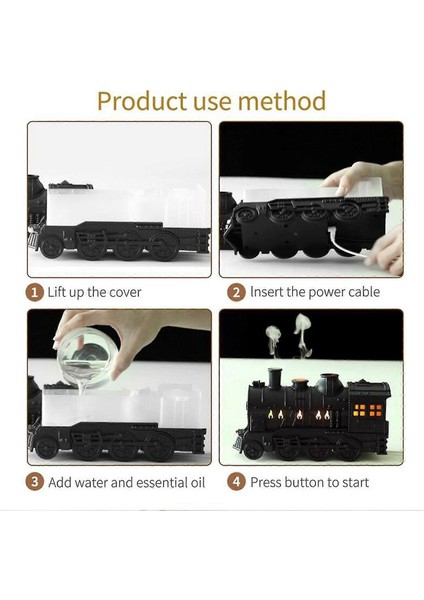 Product use method

1 Lift up the cover

2 Insert the power cable

3 Add water and essential oil

4 Press button to start