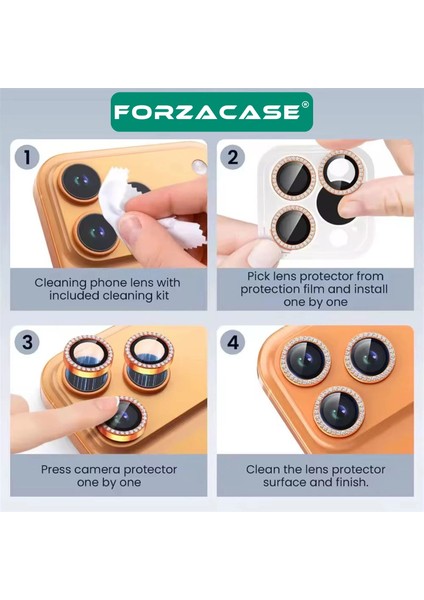 FORZACASE®

1

Cleaning phone lens with included cleaning kit

2

Pick lens protector from protection film and install one by one

3

Press camera protector one by one

4

Clean the lens protector surface and finish.