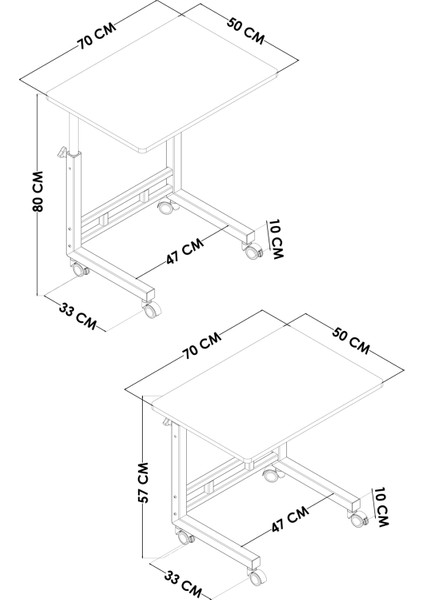 70 CM
50 CM
80 CM
10 CM
47 CM
33 CM

70 CM
50 CM
57 CM
10 CM
47 CM
33 CM