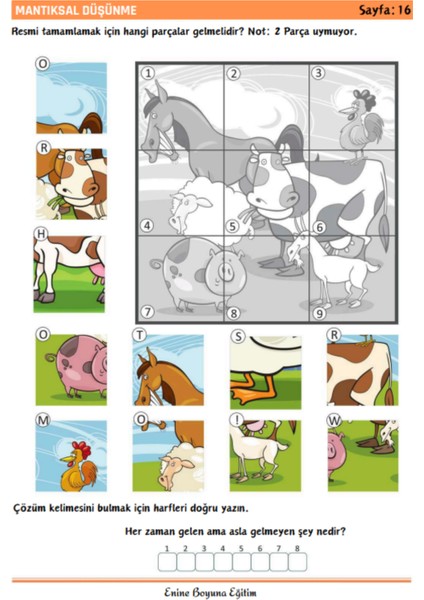 MANTIKSAL DÜŞÜNME Sayfa: 16

Resmi tamamlamak için hangi parçalar gelmelidir? Not: 2 Parça uymuyor.

O
R
H

1 2 3
4 5 6
7 8 9

O T S R
M O ! W

Çözüm kelimesini bulmak için harfleri doğru yazın.

Her zaman gelen ama asla gelmeyen şey nedir?

1 2 3 4 5 6 7 8

Enine Boyuna Eğitim