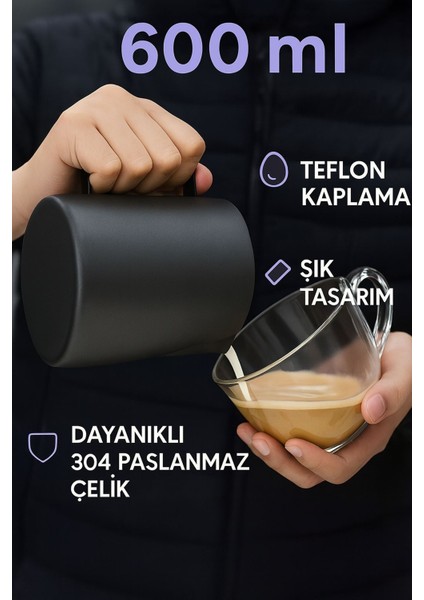 600 ml

TEFLON KAPLAMA

ŞIK TASARIM

DAYANIKLI 304 PASLANMAZ ÇELİK