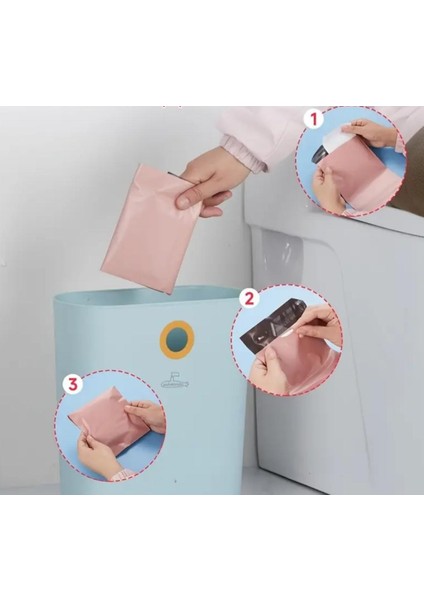 1

2

3