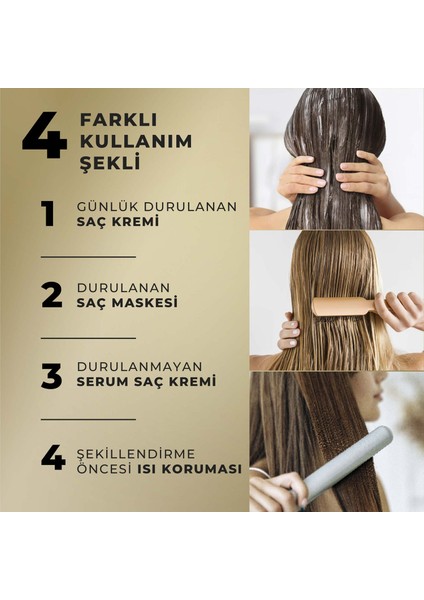 4 FARKLI KULLANIM ŞEKLİ

1 GÜNLÜK DURULANAN SAÇ KREMİ

2 DURULANAN SAÇ MASKESİ

3 DURULANMAYAN SERUM SAÇ KREMİ

4 ŞEKİLLENDİRME ÖNCESİ ISI KORUMASI