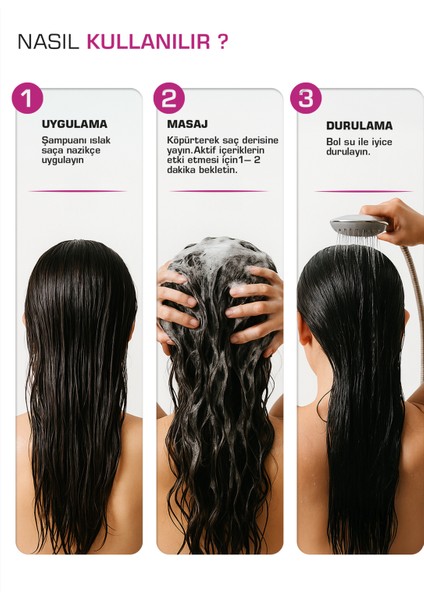 NASIL KULLANILIR ?

1

UYGULAMA

Şampuanı ıslak saça nazikçe uygulayın

2

MASAJ

Köpürterek saç derisine yayın.Aktif içeriklerin etki etmesi için1– 2 dakika bekletin.

3

DURULAMA

Bol su ile iyice durulayın.