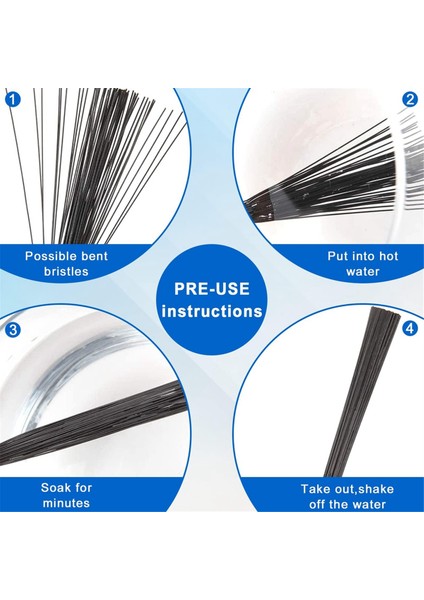 1

Possible bent bristles

2

Put into hot water

PRE-USE instructions

3

Soak for minutes

4

Take out,shake off the water