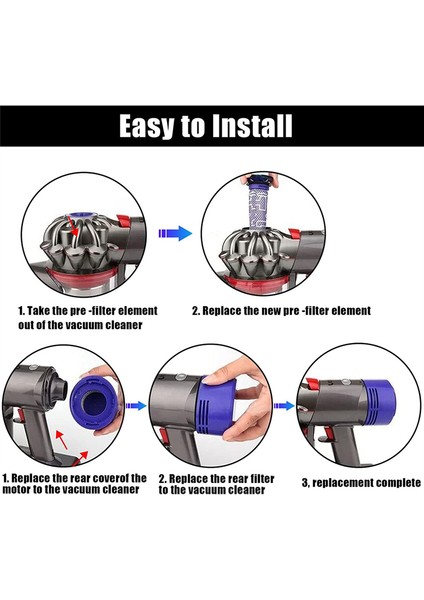 Easy to Install

1. Take the pre -filter element out of the vacuum cleaner

2. Replace the new pre -filter element

1. Replace the rear coverof the motor to the vacuum cleaner

2. Replace the rear filter to the vacuum cleaner

3, replacement complete