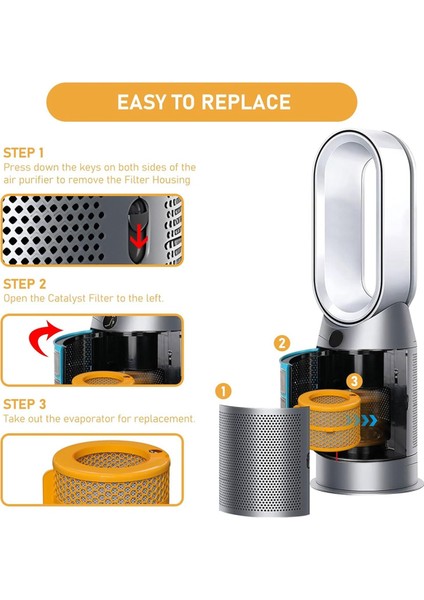 EASY TO REPLACE

STEP 1
Press down the keys on both sides of the air purifier to remove the Filter Housing

STEP 2
Open the Catalyst Filter to the left.

STEP 3
Take out the evaporator for replacement.

1

2

3