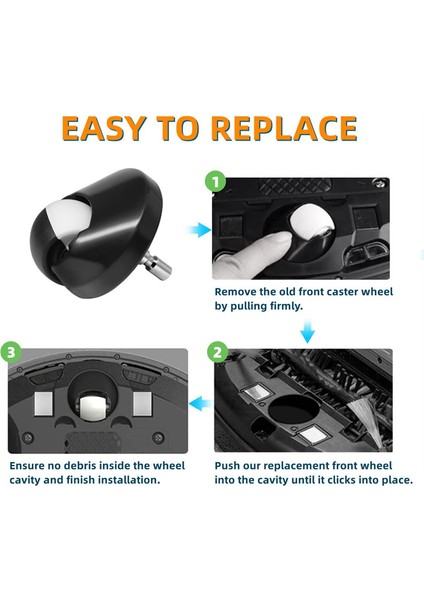 EASY TO REPLACE

1

Remove the old front caster wheel by pulling firmly.

2

Push our replacement front wheel into the cavity until it clicks into place.

3

Ensure no debris inside the wheel cavity and finish installation.