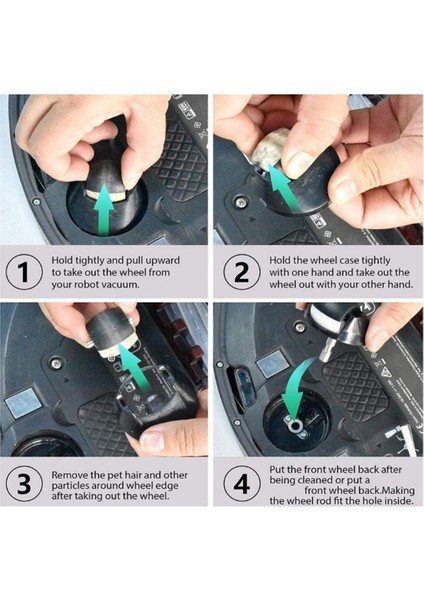 1

Hold tightly and pull upward to take out the wheel from your robot vacuum.

2

Hold the wheel case tightly with one hand and take out the wheel out with your other hand.

3

Remove the pet hair and other particles around wheel edge after taking out the wheel.

4

Put the front wheel back after being cleaned or put a front wheel back.Making the wheel rod fit the hole inside.