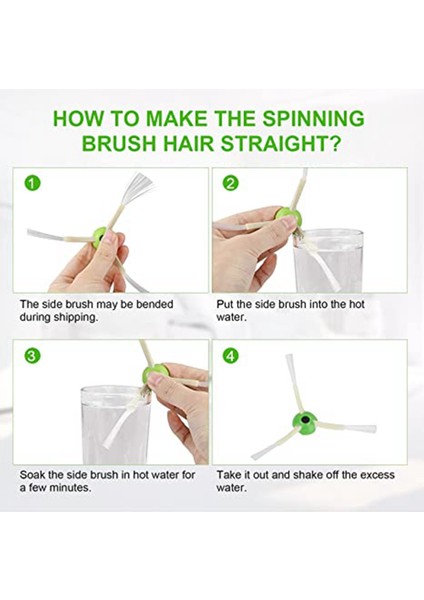 HOW TO MAKE THE SPINNING BRUSH HAIR STRAIGHT?

1

The side brush may be bended during shipping.

2

Put the side brush into the hot water.

3

Soak the side brush in hot water for a few minutes.

4

Take it out and shake off the excess water.