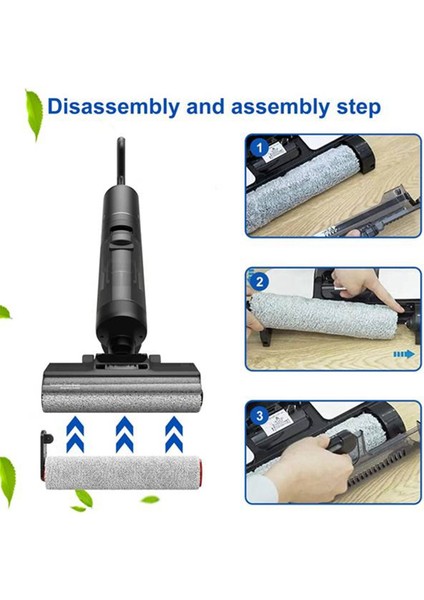 Disassembly and assembly step

1

2

3