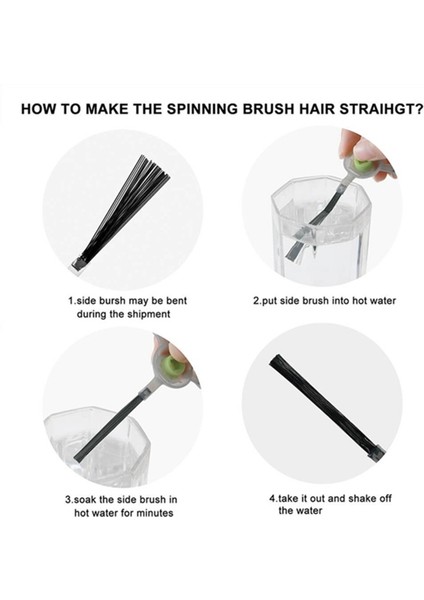 HOW TO MAKE THE SPINNING BRUSH HAIR STRAIHGT?

1.side bursh may be bent during the shipment

2.put side brush into hot water

3.soak the side brush in hot water for minutes

4.take it out and shake off the water