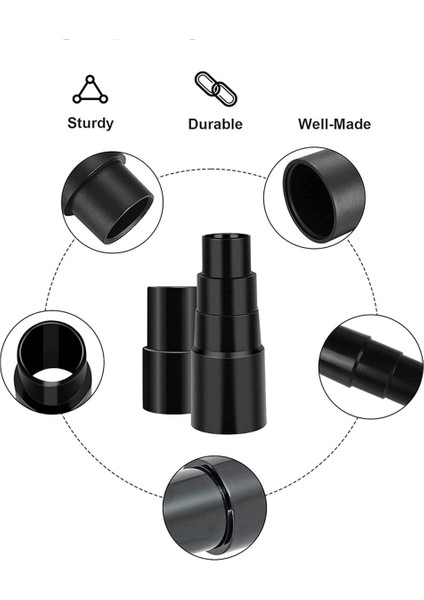 Sturdy

Durable

Well-Made