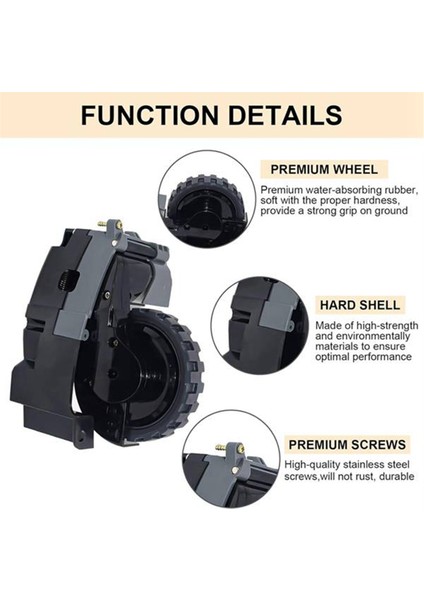 FUNCTION DETAILS

PREMIUM WHEEL

Premium water-absorbing rubber, soft with the proper hardness, provide a strong grip on ground

HARD SHELL

Made of high-strength and environmentally materials to ensure optimal performance

PREMIUM SCREWS

High-quality stainless steel screws,will not rust, durable