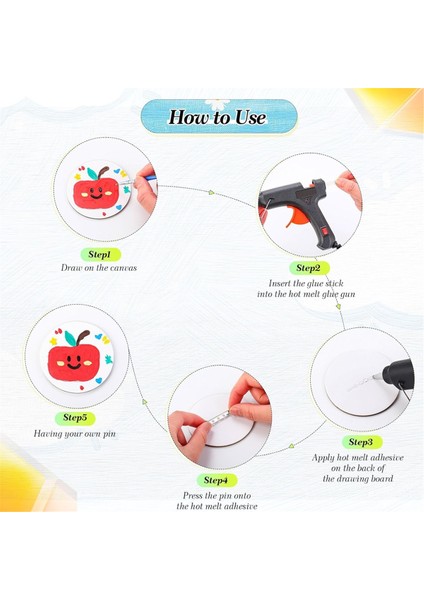 How to Use

Step1
Draw on the canvas

Step2
Insert the glue stick into the hot melt glue gun

Step3
Apply hot melt adhesive on the back of the drawing board

Step4
Press the pin onto the hot melt adhesive

Step5
Having your own pin