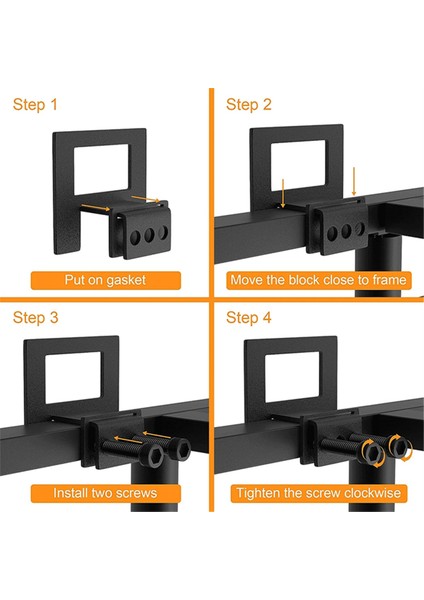 Step 1

Put on gasket

Step 2

Move the block close to frame

Step 3

Install two screws

Step 4

Tighten the screw clockwise