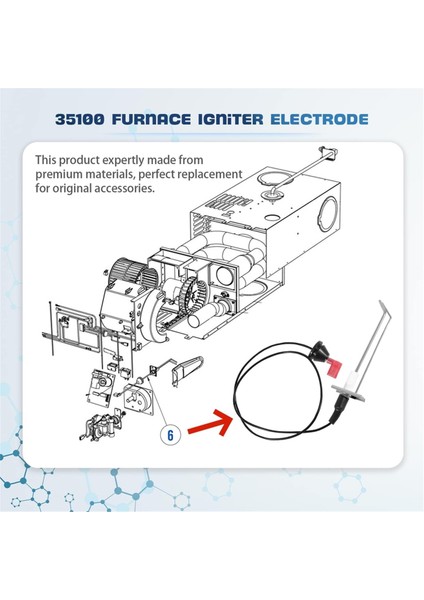 35100 FURNACE IGNiTER ELECTRODE

This product expertly made from premium materials, perfect replacement for original accessories.

6