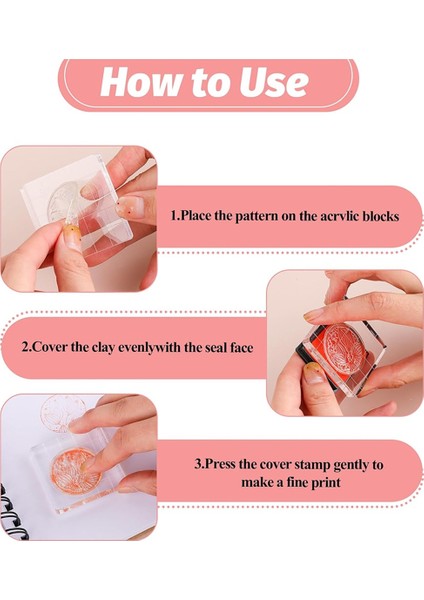 How to Use

1.Place the pattern on the acrvlic blocks

2.Cover the clay evenlywith the seal face

3.Press the cover stamp gently to make a fine print