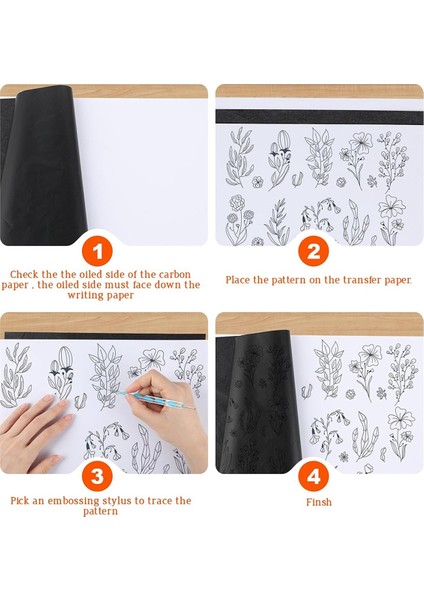 1

Check the the oiled side of the carbon paper , the oiled side must face down the writing paper

2

Place the pattern on the transfer paper.

3

Pick an embossing stylus to trace the pattern

4

Finsh