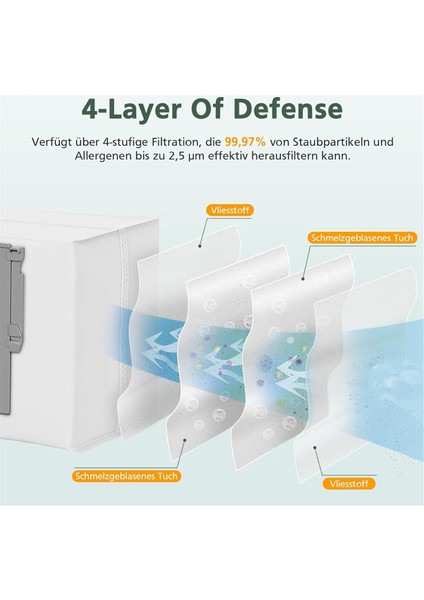 4-Layer Of Defense

Verfügt über 4-stufige Filtration, die 99,97% von Staubpartikeln und Allergenen bis zu 2,5 µm effektiv herausfiltern kann.

Vliesstoff

Schmelzgeblasenes Tuch

Schmelzgeblasenes Tuch

Vliesstoff