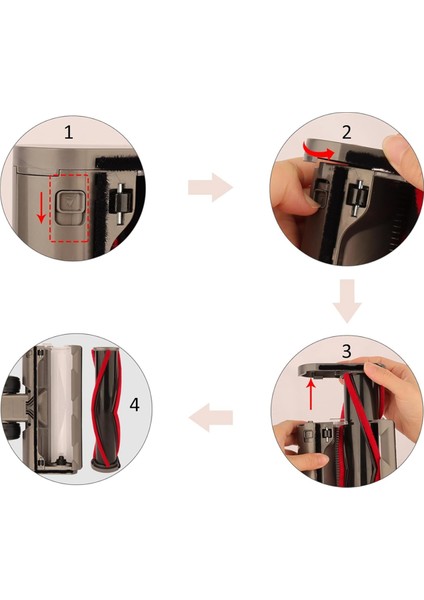 1

2

3

4