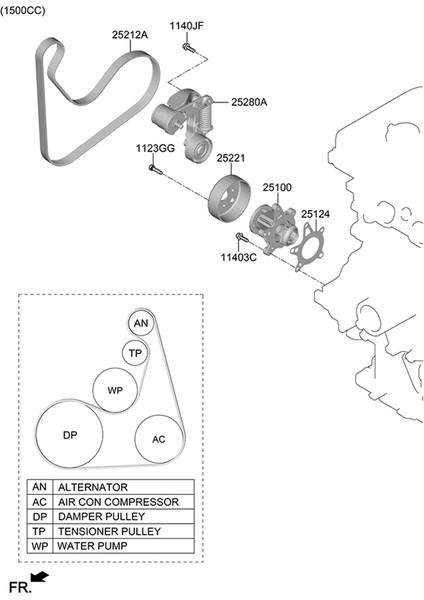 (1500CC)

25212A

1140JF

25280A

1123GG

25221

25100

25124

11403C

AN

TP

WP

DP

AC

| AN | ALTERNATOR |
|---|---|
| AC | AIR CON COMPRESSOR |
| DP | DAMPER PULLEY |
| TP | TENSIONER PULLEY |
| WP | WATER PUMP |

FR.