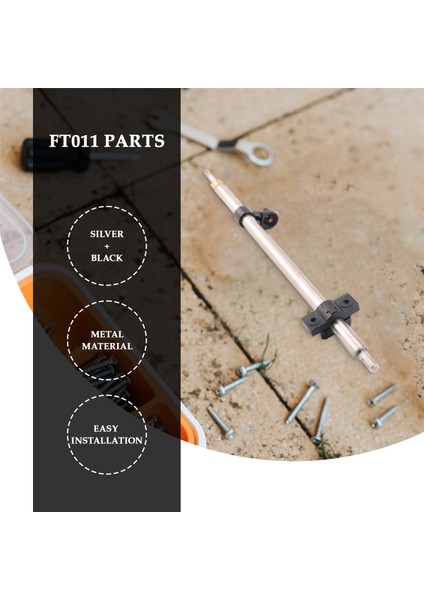 FT011 PARTS

SILVER
+
BLACK

METAL
MATERIAL

EASY
INSTALLATION