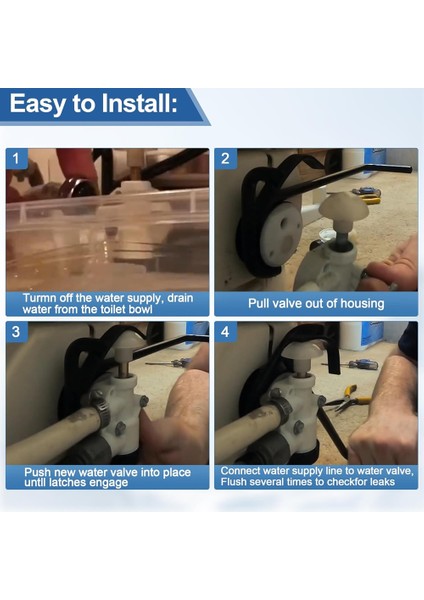 Easy to Install:

1

Turmn off the water supply, drain water from the toilet bowl

2

Pull valve out of housing

3

Push new water valve into place untll latches engage

4

Connect water supply line to water valve, Flush several times to checkfor leaks