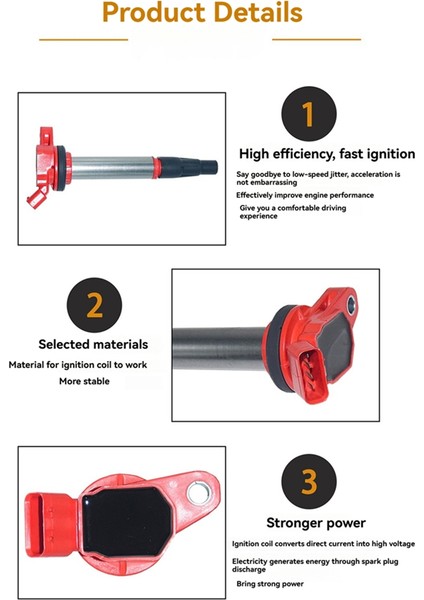 Product Details

1

High efficiency, fast ignition

Say goodbye to low-speed jitter, acceleration is not embarrassing

Effectively improve engine performance

Give you a comfortable driving experience

2

Selected materials

Material for ignition coil to work

More stable

3

Stronger power

Ignition coil converts direct current into high voltage

Electricity generates energy through spark plug discharge

Bring strong power