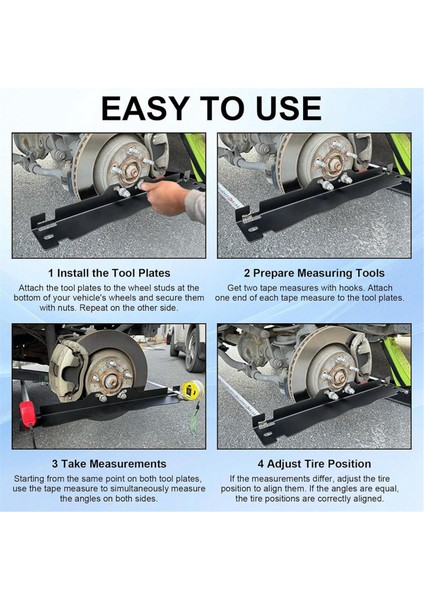 EASY TO USE

1 Install the Tool Plates

Attach the tool plates to the wheel studs at the bottom of your vehicle's wheels and secure them with nuts. Repeat on the other side.

2 Prepare Measuring Tools

Get two tape measures with hooks. Attach one end of each tape measure to the tool plates.

3 Take Measurements

Starting from the same point on both tool plates, use the tape measure to simultaneously measure the angles on both sides.

4 Adjust Tire Position

If the measurements differ, adjust the tire position to align them. If the angles are equal, the tire positions are correctly aligned.