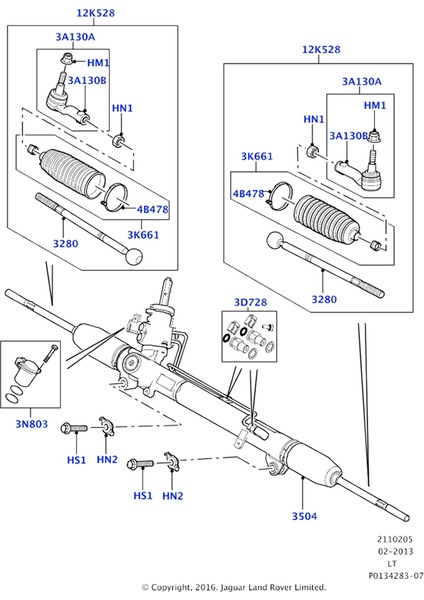 12K528
3A130A
HM1
3A130B
HN1
4B478
3K661
3280
12K528
3A130A
HM1
HN1
3A130B
3K661
4B478
3280
3D728
3N803
HS1
HN2
HS1
HN2
3504
2110205
02-2013
LT
P0134283-07
© Copyright, 2016. Jaguar Land Rover Limited.