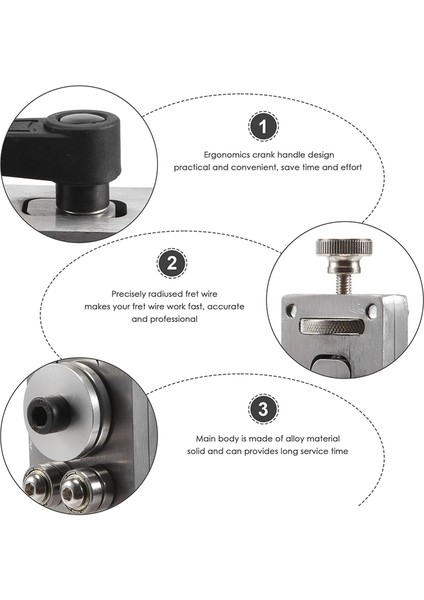 1

Ergonomics crank handle design
practical and convenient, save time and effort

2

Precisely radiused fret wire
makes your fret wire work fast, accurate
and professional

3

Main body is made of alloy material
solid and can provides long service time