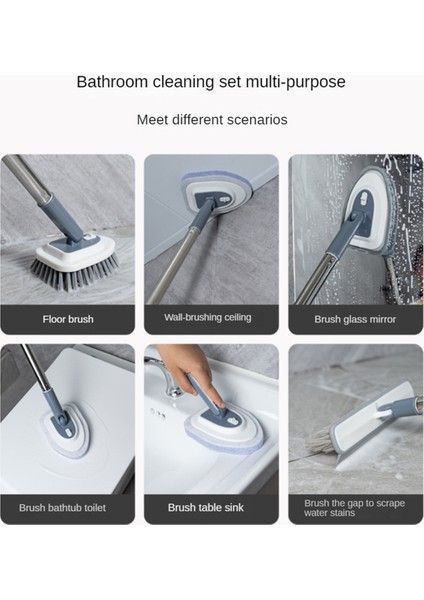 Bathroom cleaning set multi-purpose

Meet different scenarios

Floor brush

Wall-brushing ceiling

Brush glass mirror

Brush bathtub toilet

Brush table sink

Brush the gap to scrape water stains