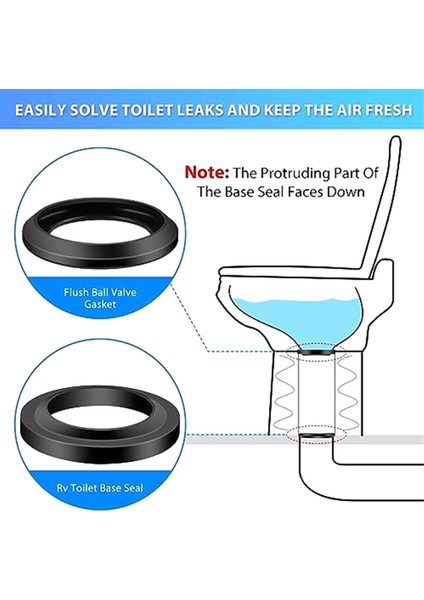 EASILY SOLVE TOILET LEAKS AND KEEP THE AIR FRESH

Note: The Protruding Part Of The Base Seal Faces Down

Flush Ball Valve Gasket

Rv Toilet Base Seal