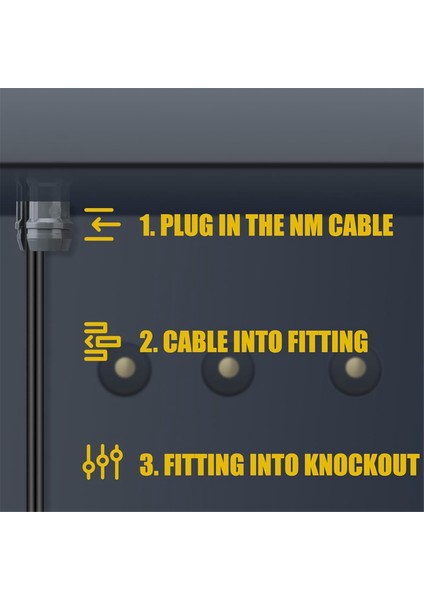 1. PLUG IN THE NM CABLE

2. CABLE INTO FITTING

3. FITTING INTO KNOCKOUT