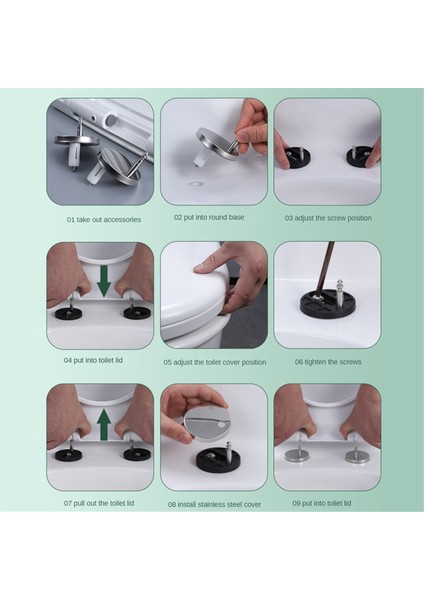 01 take out accessories

02 put into round base

03 adjust the screw position

04 put into toilet lid

05 adjust the toilet cover position

06 tighten the screws

07 pull out the toilet lid

08 install stainless steel cover

09 put into toilet lid