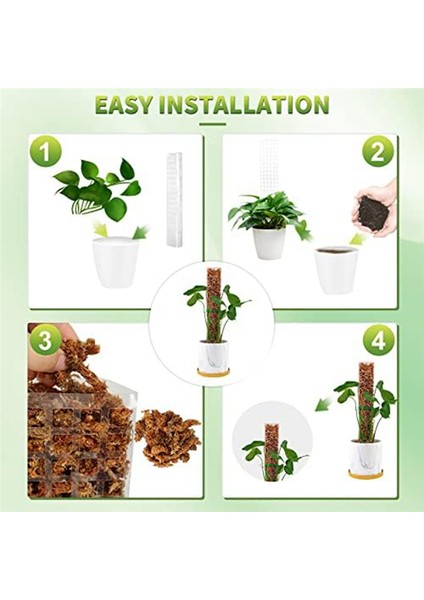 EASY INSTALLATION

1

2

3

4