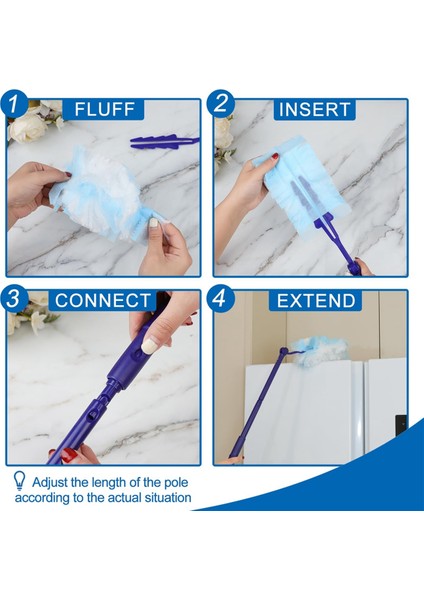 1 FLUFF

2 INSERT

3 CONNECT

4 EXTEND

Adjust the length of the pole according to the actual situation