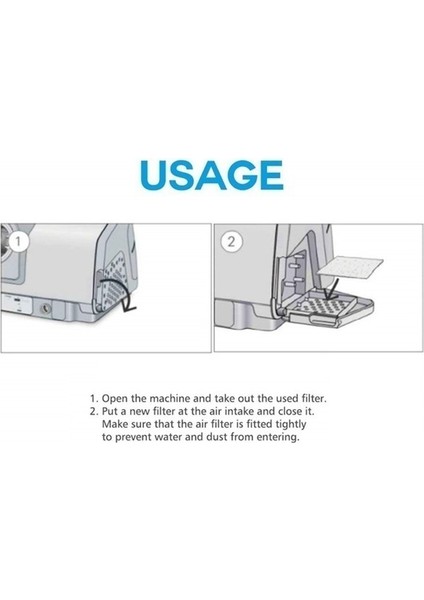 USAGE

1

2

1. Open the machine and take out the used filter.
2. Put a new filter at the air intake and close it. Make sure that the air filter is fitted tightly to prevent water and dust from entering.