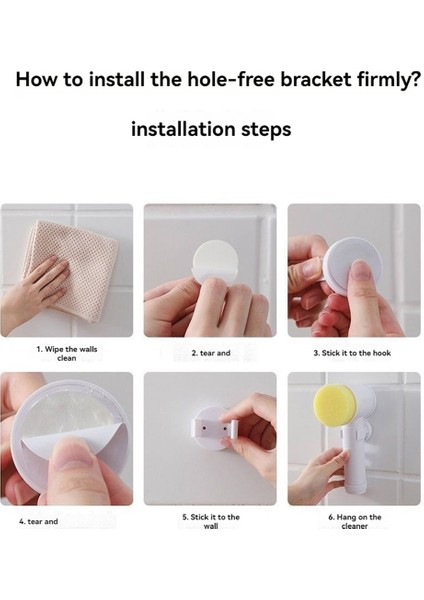 How to install the hole-free bracket firmly?

installation steps

1. Wipe the walls clean

2. tear and

3. Stick it to the hook

4. tear and

5. Stick it to the wall

6. Hang on the cleaner