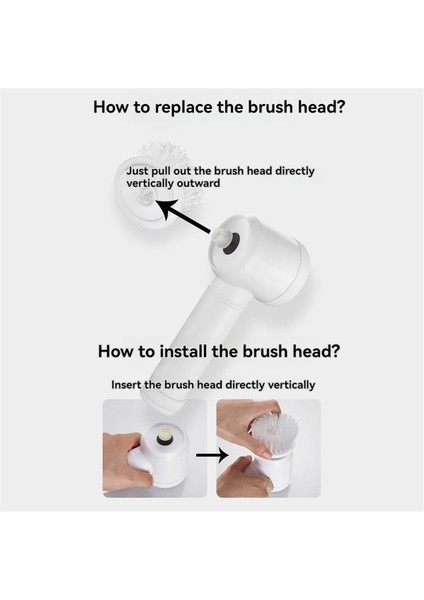 How to replace the brush head?

Just pull out the brush head directly vertically outward

How to install the brush head?

Insert the brush head directly vertically