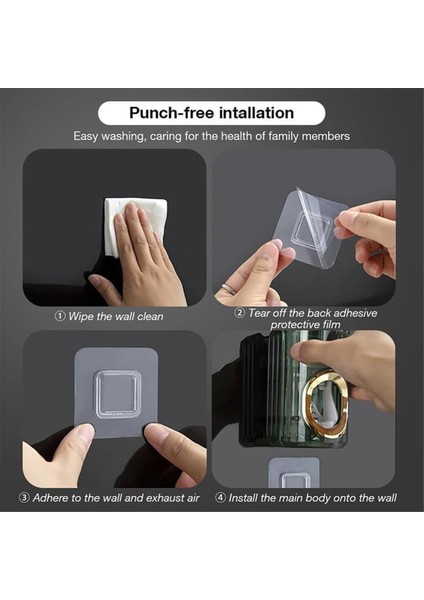 Punch-free intallation

Easy washing, caring for the health of family members

① Wipe the wall clean

② Tear off the back adhesive protective film

③ Adhere to the wall and exhaust air

④ Install the main body onto the wall