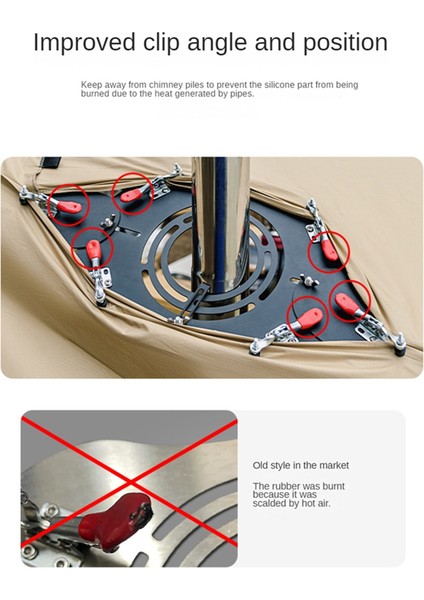 Improved clip angle and position

Keep away from chimney piles to prevent the silicone part from being burned due to the heat generated by pipes.

Old style in the market

The rubber was burnt because it was scalded by hot air.