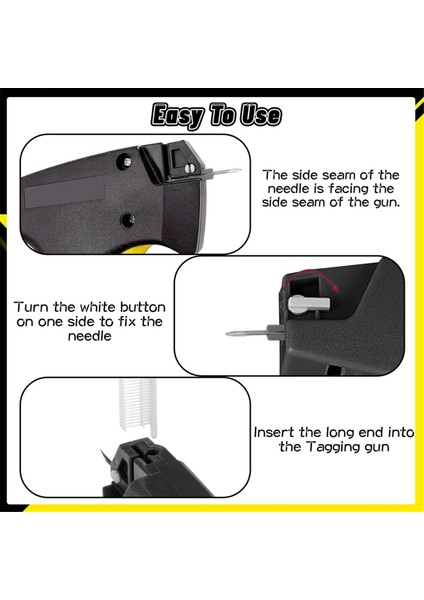 Easy To Use

The side seam of the needle is facing the side seam of the gun.

Turn the white button on one side to fix the needle

Insert the long end into the Tagging gun