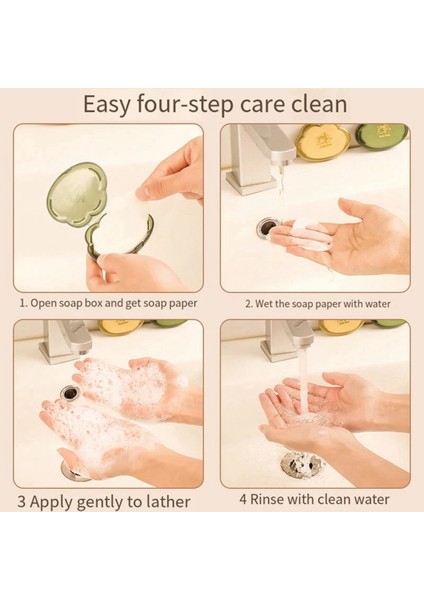 Easy four-step care clean

1. Open soap box and get soap paper

2. Wet the soap paper with water

3 Apply gently to lather

4 Rinse with clean water