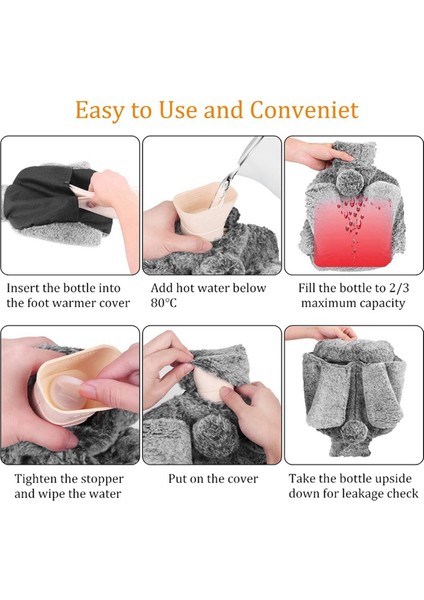 Easy to Use and Conveniet

Insert the bottle into the foot warmer cover

Add hot water below 80°C

Fill the bottle to 2/3 maximum capacity

Tighten the stopper and wipe the water

Put on the cover

Take the bottle upside down for leakage check